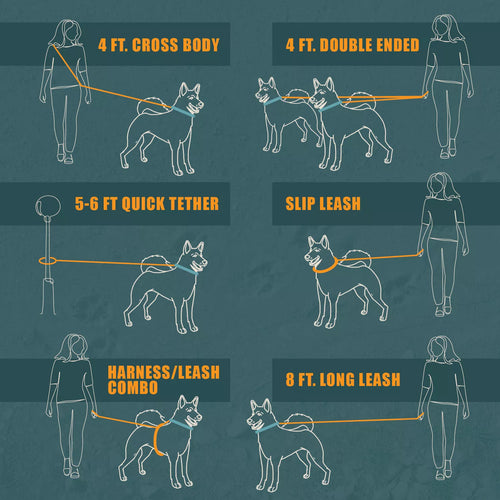 4 FT. CROSS BODY

4 FT. DOUBLE ENDED

5-6 FT QUICK TETHER

SLIP LEASH

HARNESS/LEASH COMBO

8 FT. LONG LEASH